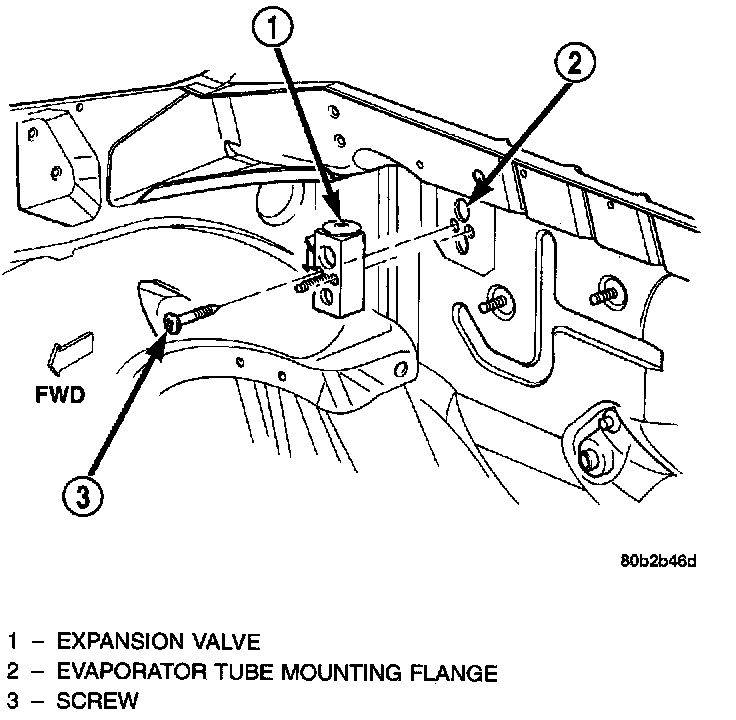 1

2

FWD

3

80b2b46d

1 – EXPANSION VALVE
2 – EVAPORATOR TUBE MOUNTING FLANGE
3 – SCREW