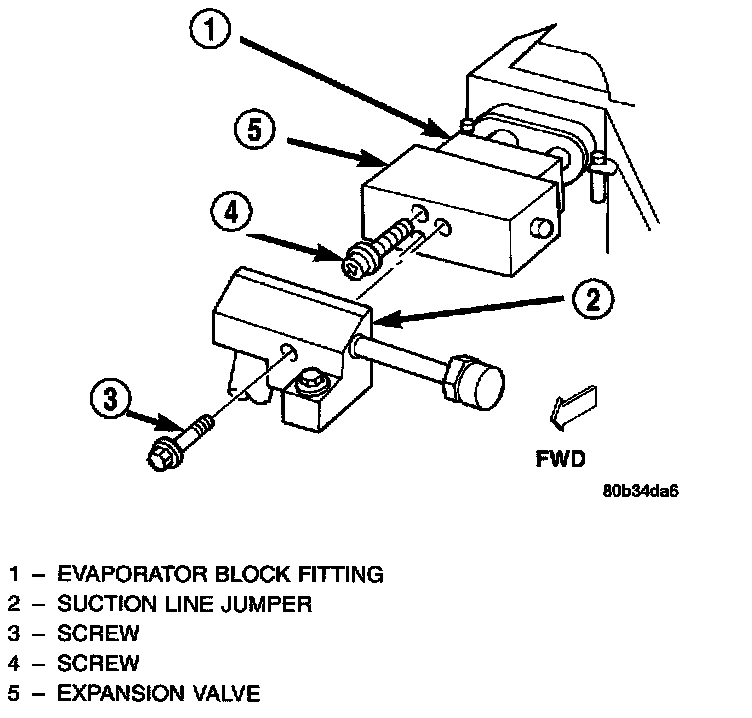 1
5
4
2
3
FWD
80b34da6

1 – EVAPORATOR BLOCK FITTING
2 – SUCTION LINE JUMPER
3 – SCREW
4 – SCREW
5 – EXPANSION VALVE