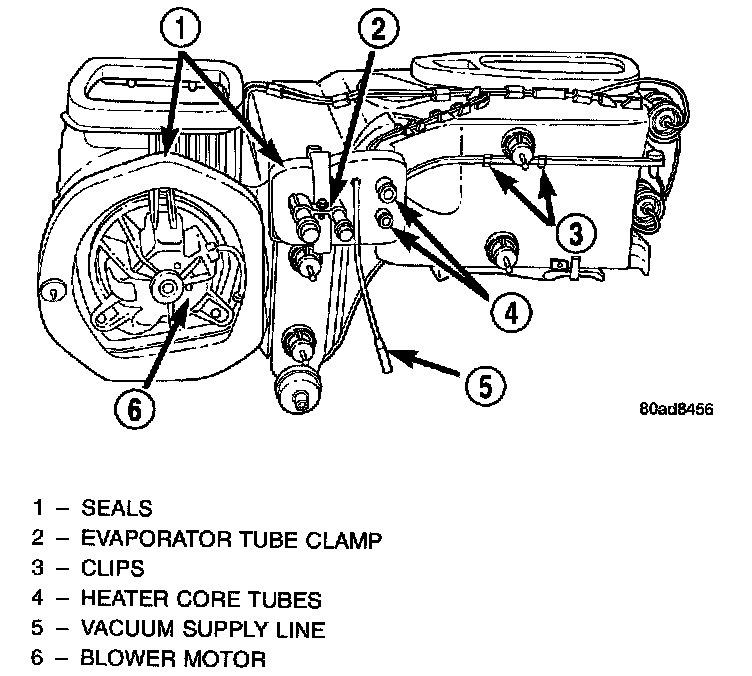 1

2

3

4

5

6

80ad8456

1 – SEALS
2 – EVAPORATOR TUBE CLAMP
3 – CLIPS
4 – HEATER CORE TUBES
5 – VACUUM SUPPLY LINE
6 – BLOWER MOTOR