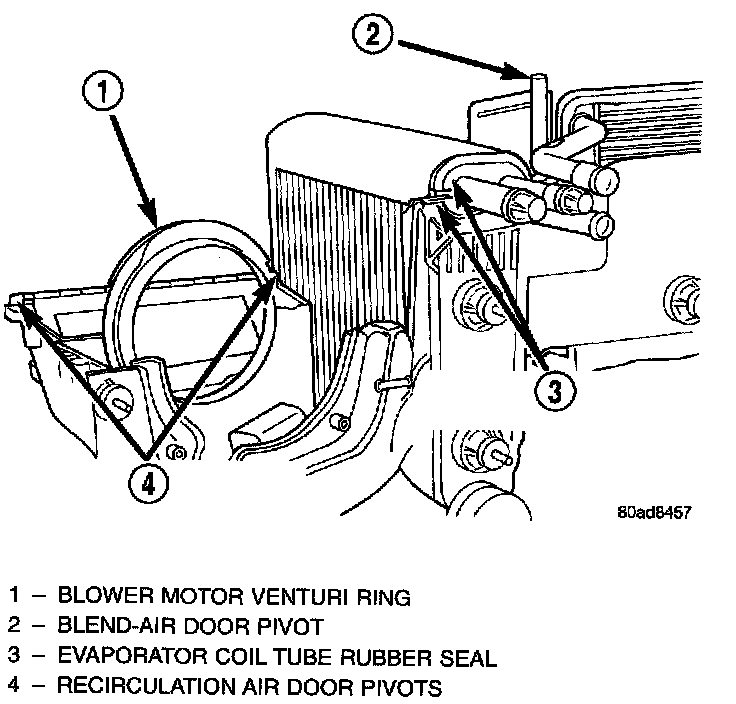 2

1

3

4

80ad8457

1 – BLOWER MOTOR VENTURI RING
2 – BLEND-AIR DOOR PIVOT
3 – EVAPORATOR COIL TUBE RUBBER SEAL
4 – RECIRCULATION AIR DOOR PIVOTS