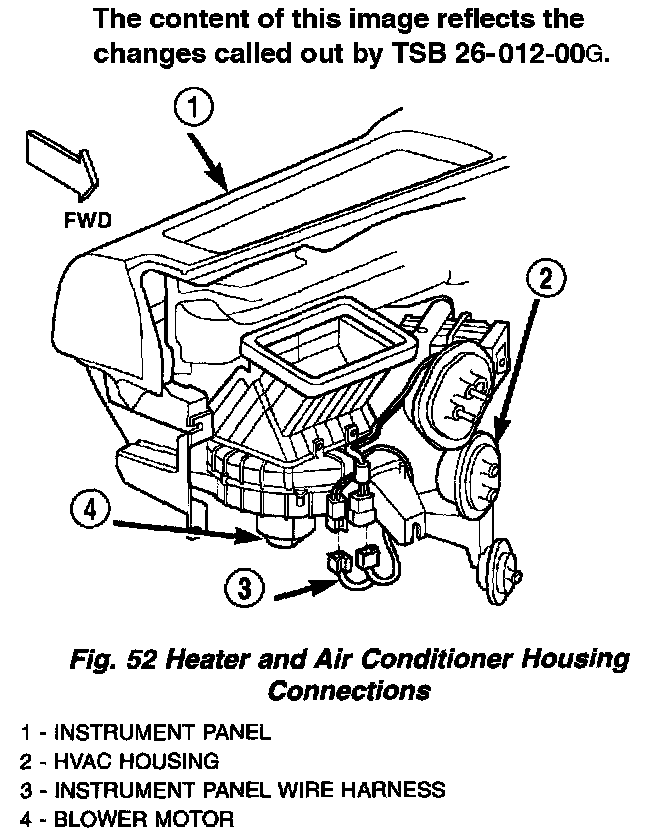 The content of this image reflects the changes called out by TSB 26-012-00G.

1

FWD

2

4

3

Fig. 52 Heater and Air Conditioner Housing Connections

1 - INSTRUMENT PANEL
2 - HVAC HOUSING
3 - INSTRUMENT PANEL WIRE HARNESS
4 - BLOWER MOTOR