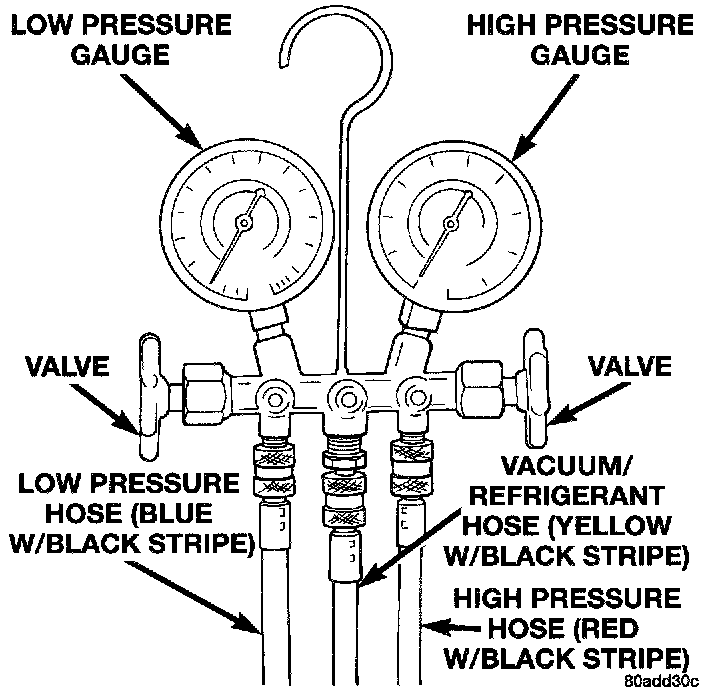 LOW PRESSURE GAUGE

HIGH PRESSURE GAUGE

VALVE

VALVE

LOW PRESSURE HOSE (BLUE W/BLACK STRIPE)

VACUUM/ REFRIGERANT HOSE (YELLOW W/BLACK STRIPE)

HIGH PRESSURE HOSE (RED W/BLACK STRIPE)

80add30c