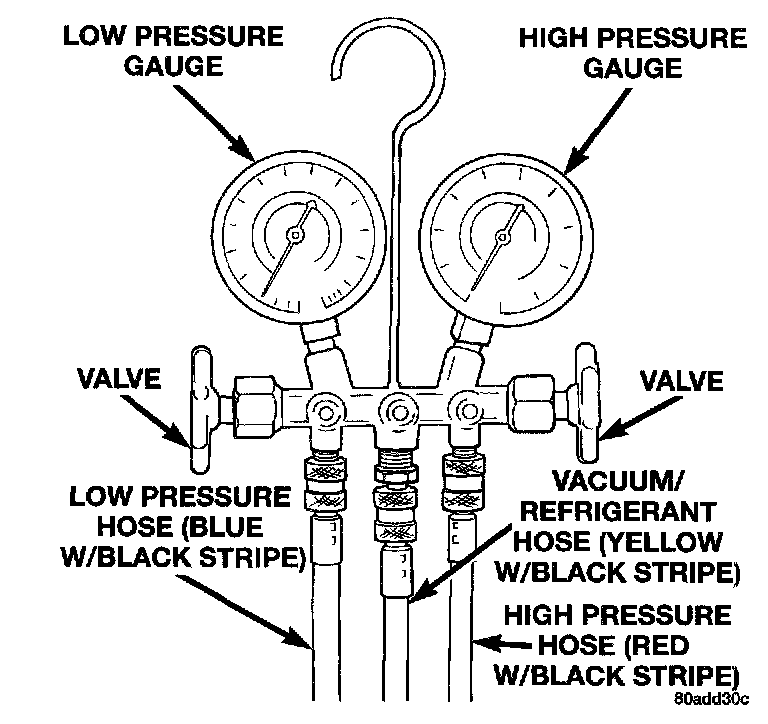 LOW PRESSURE GAUGE

HIGH PRESSURE GAUGE

VALVE

VALVE

LOW PRESSURE HOSE (BLUE W/BLACK STRIPE)

VACUUM/ REFRIGERANT HOSE (YELLOW W/BLACK STRIPE)

HIGH PRESSURE HOSE (RED W/BLACK STRIPE)

80add30c