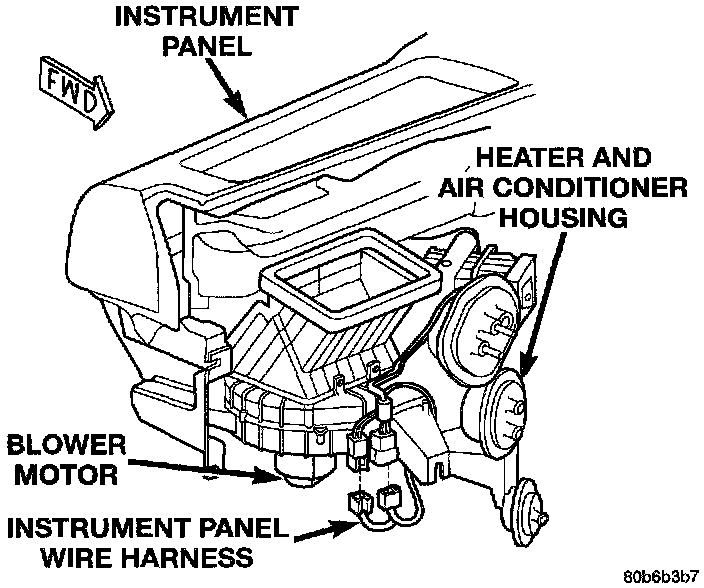 INSTRUMENT PANEL

FWD

HEATER AND AIR CONDITIONER HOUSING

BLOWER MOTOR

INSTRUMENT PANEL WIRE HARNESS

80b6b3b7