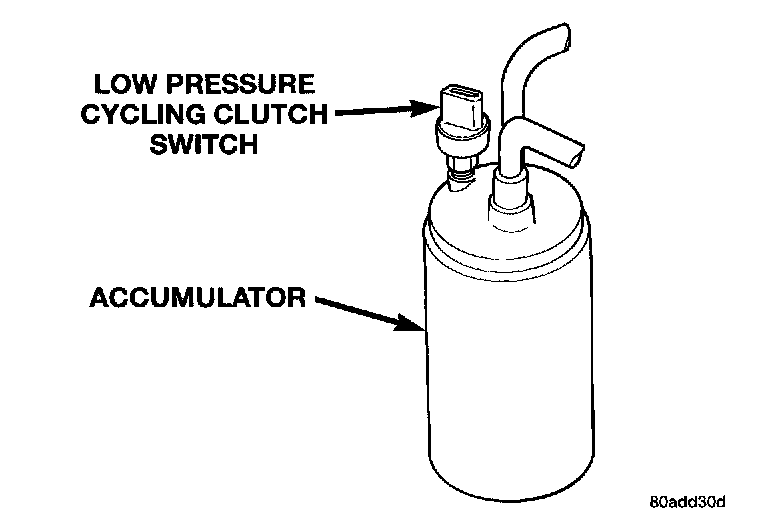 LOW PRESSURE CYCLING CLUTCH SWITCH

ACCUMULATOR

80add30d