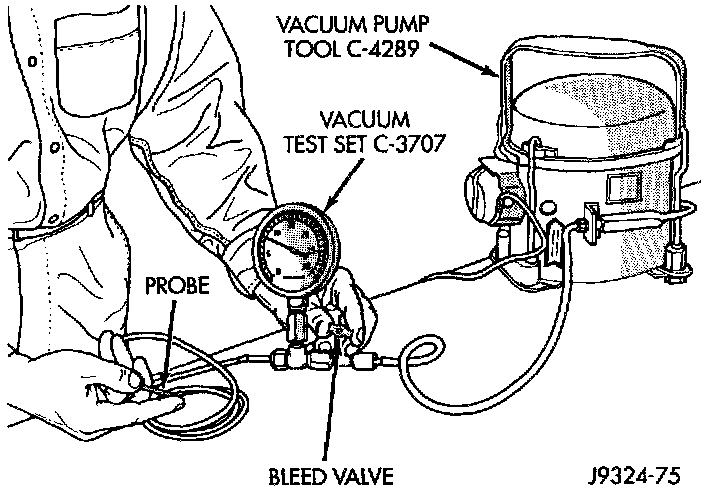 VACUUM PUMP TOOL C-4289

VACUUM TEST SET C-3707

PROBE

BLEED VALVE

J9324-75