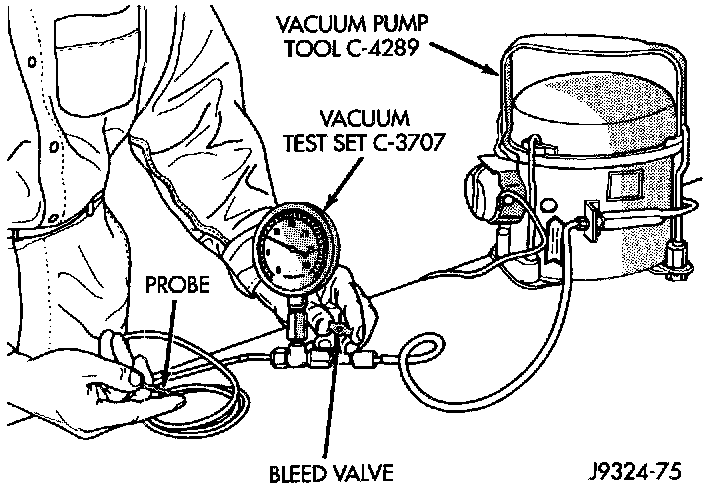 VACUUM PUMP TOOL C-4289

VACUUM TEST SET C-3707

PROBE

BLEED VALVE

J9324-75