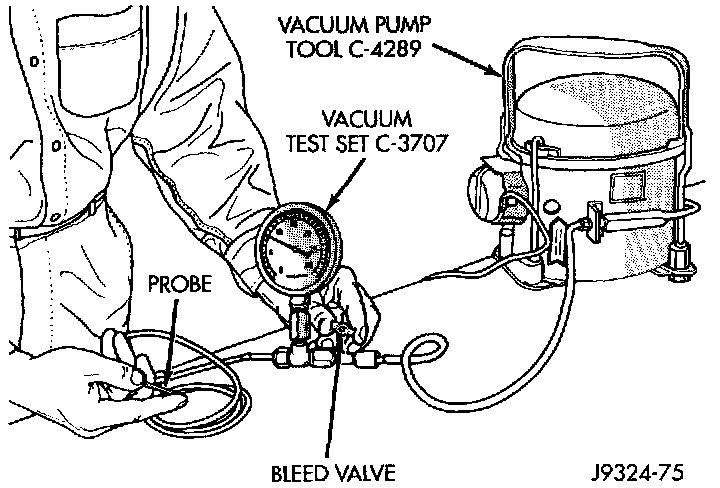 VACUUM PUMP TOOL C-4289

VACUUM TEST SET C-3707

PROBE

BLEED VALVE

J9324-75