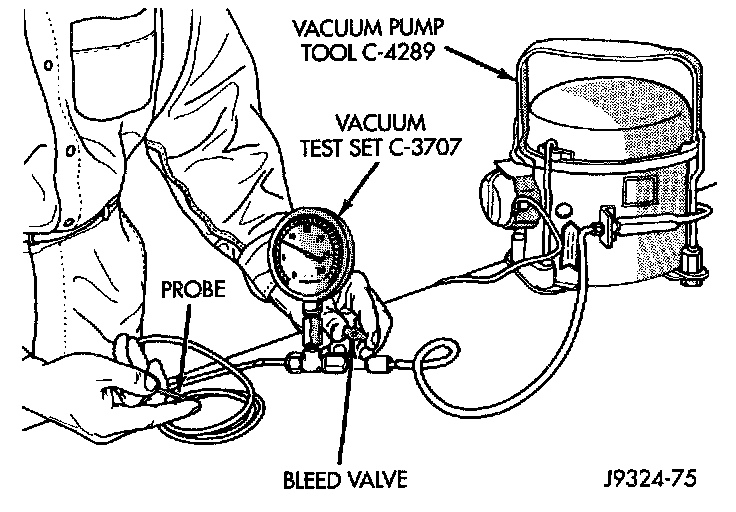 VACUUM PUMP
TOOL C-4289

VACUUM
TEST SET C-3707

PROBE

BLEED VALVE

J9324-75