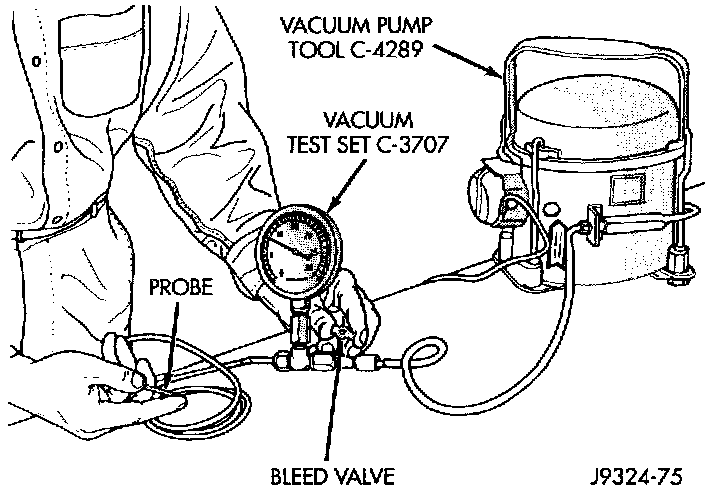 VACUUM PUMP TOOL C-4289

VACUUM TEST SET C-3707

PROBE

BLEED VALVE

J9324-75