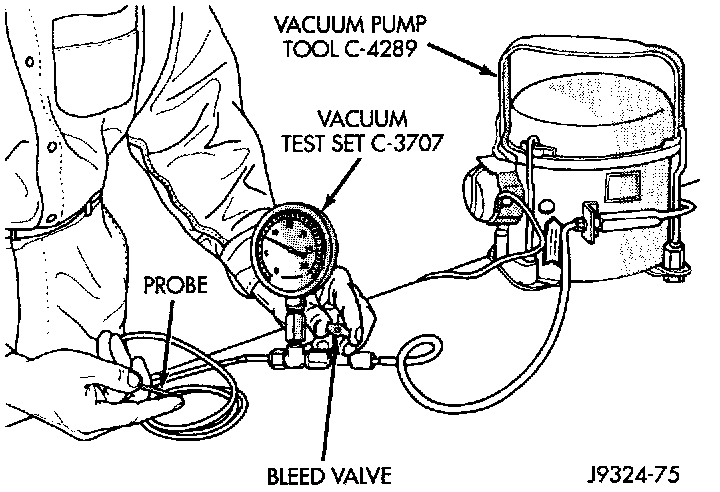 VACUUM PUMP TOOL C-4289

VACUUM TEST SET C-3707

PROBE

BLEED VALVE

J9324-75