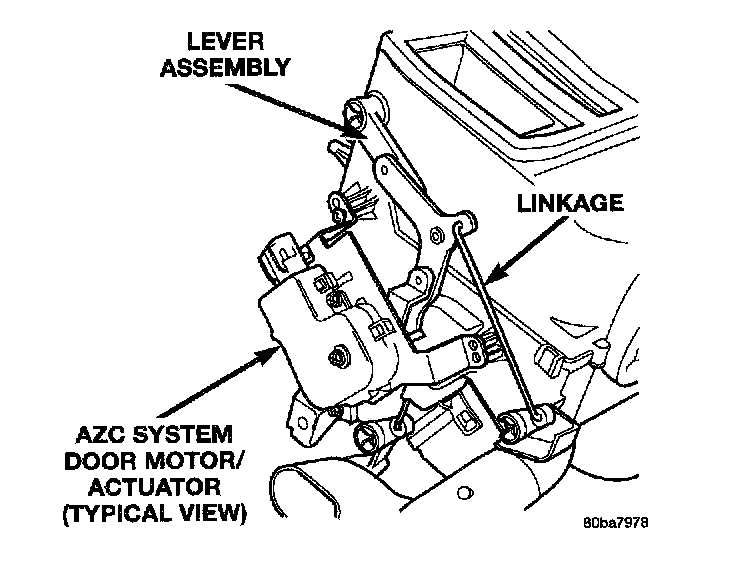 LEVER ASSEMBLY

LINKAGE

AZC SYSTEM DOOR MOTOR/ ACTUATOR (TYPICAL VIEW)

80ba7978