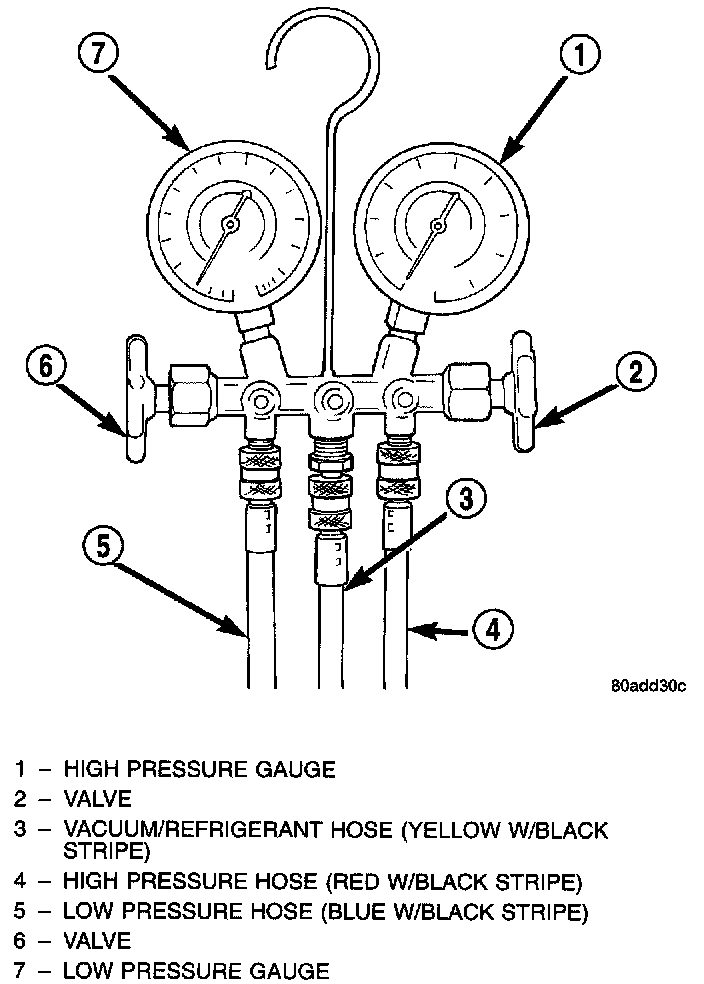 7

1

6

2

3

5

4

80add30c

1 – HIGH PRESSURE GAUGE
2 – VALVE
3 – VACUUM/REFRIGERANT HOSE (YELLOW W/BLACK STRIPE)
4 – HIGH PRESSURE HOSE (RED W/BLACK STRIPE)
5 – LOW PRESSURE HOSE (BLUE W/BLACK STRIPE)
6 – VALVE
7 – LOW PRESSURE GAUGE