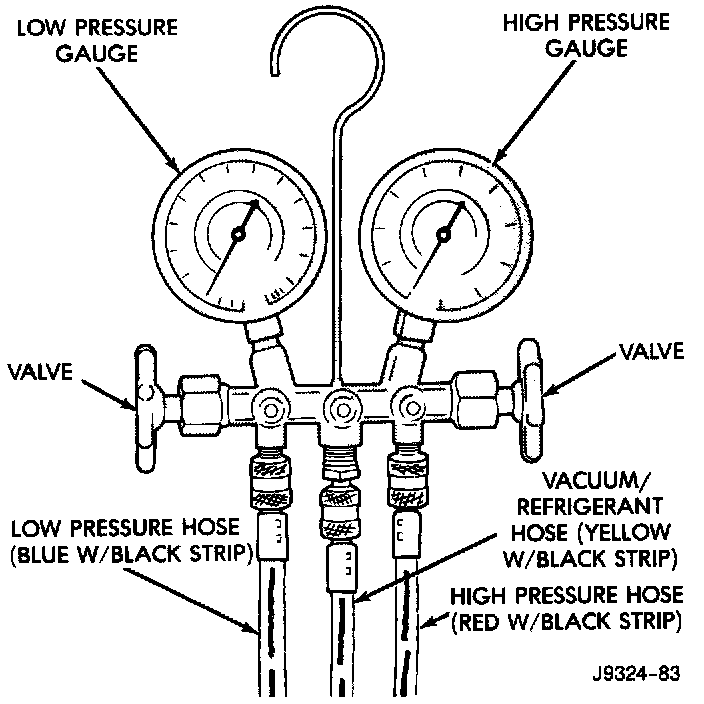 LOW PRESSURE GAUGE

HIGH PRESSURE GAUGE

VALVE

VALVE

VACUUM/ REFRIGERANT HOSE (YELLOW W/BLACK STRIP)

LOW PRESSURE HOSE (BLUE W/BLACK STRIP)

HIGH PRESSURE HOSE (RED W/BLACK STRIP)

J9324-83