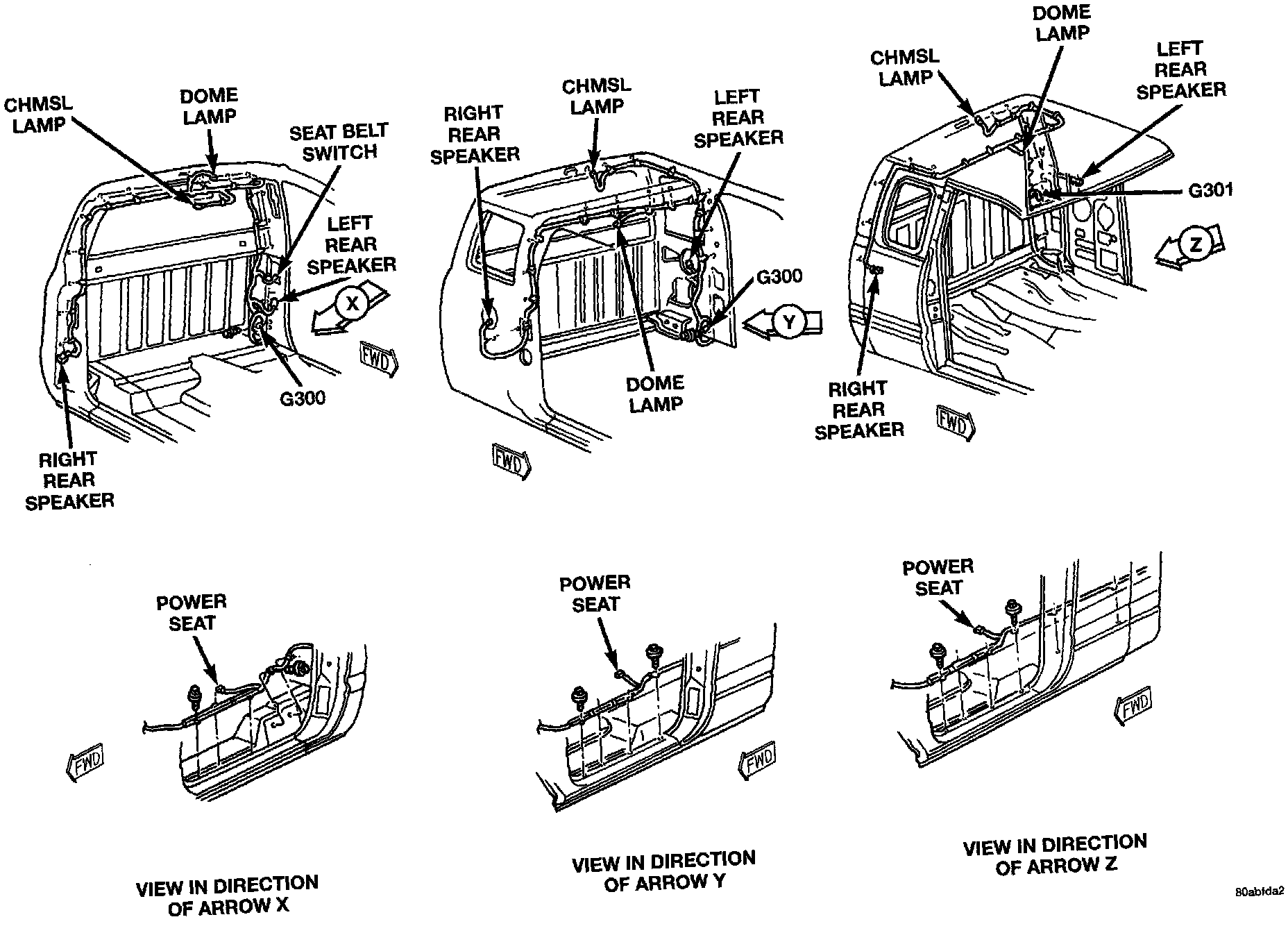 CHMSL LAMP

DOME LAMP

SEAT BELT SWITCH

LEFT REAR SPEAKER

X

FWD

G300

RIGHT REAR SPEAKER

RIGHT REAR SPEAKER

CHMSL LAMP

LEFT REAR SPEAKER

G300

Y

DOME LAMP

FWD

CHMSL LAMP

DOME LAMP

LEFT REAR SPEAKER

G301

Z

RIGHT REAR SPEAKER

FWD

POWER SEAT

FWD

VIEW IN DIRECTION OF ARROW X

POWER SEAT

FWD

VIEW IN DIRECTION OF ARROW Y

POWER SEAT

FWD

VIEW IN DIRECTION OF ARROW Z

80abfda2