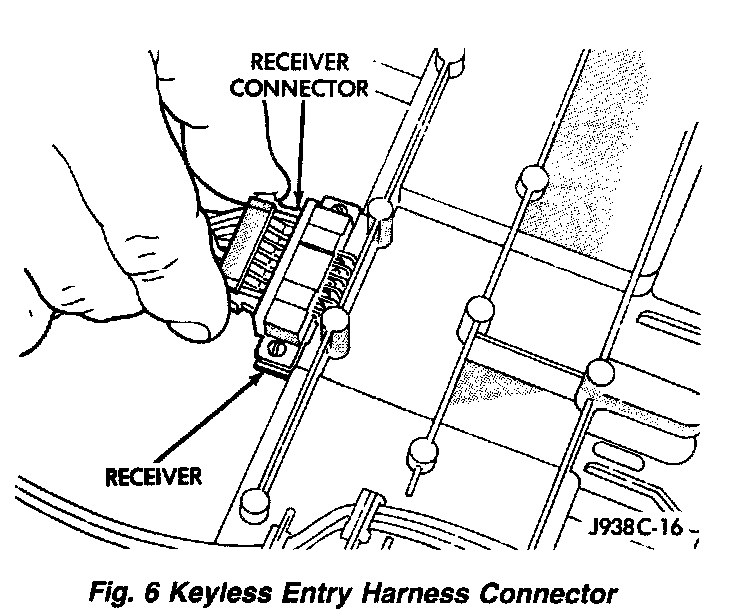 RECEIVER CONNECTOR

RECEIVER

J938C-16

Fig. 6 Keyless Entry Harness Connector