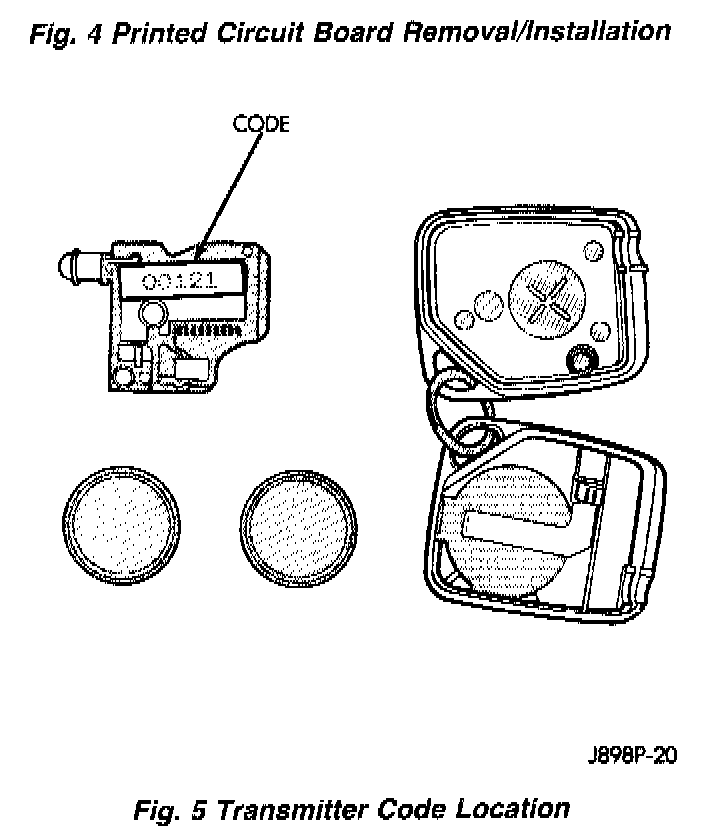 Fig. 4 Printed Circuit Board Removal/Installation

CODE

00121

J898P-20

Fig. 5 Transmitter Code Location