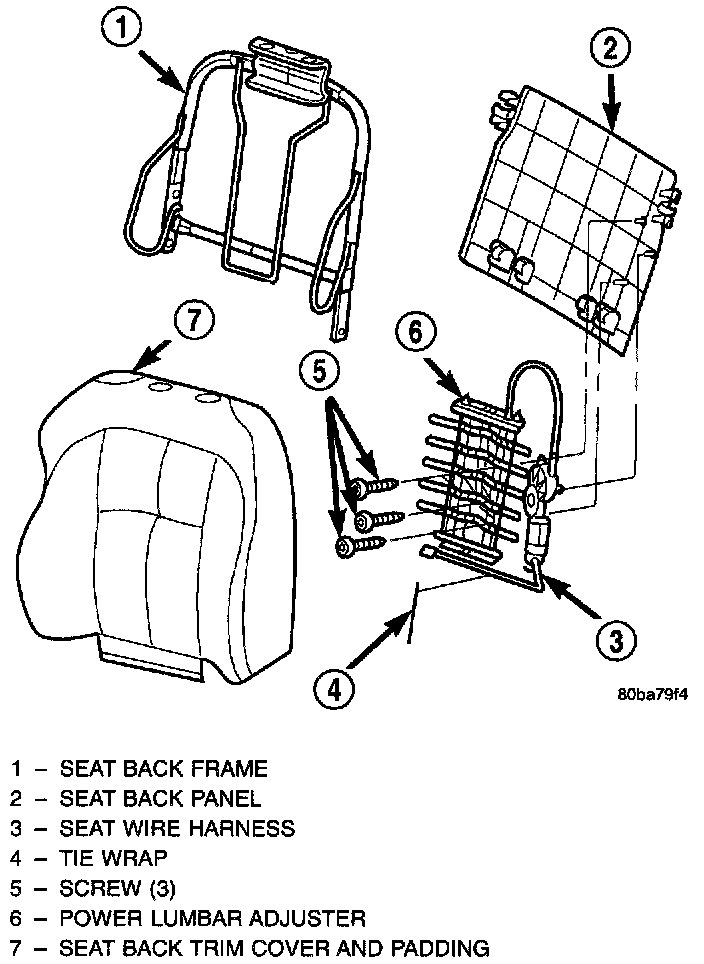 1
2
7
6
5
3
4
80ba79f4

1 – SEAT BACK FRAME
2 – SEAT BACK PANEL
3 – SEAT WIRE HARNESS
4 – TIE WRAP
5 – SCREW (3)
6 – POWER LUMBAR ADJUSTER
7 – SEAT BACK TRIM COVER AND PADDING