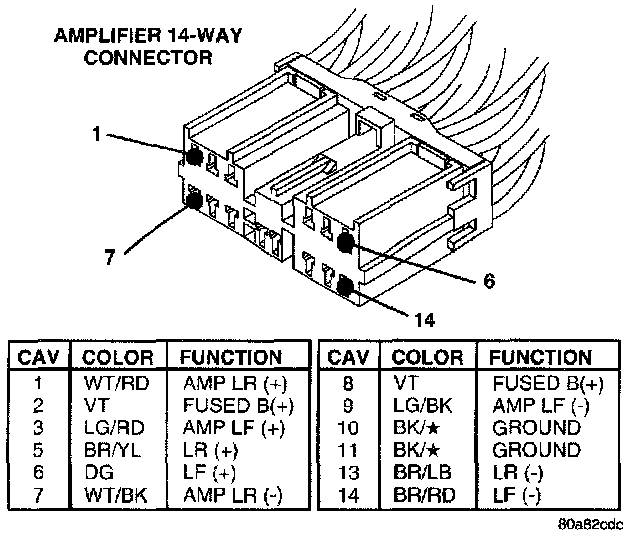 AMPLIFIER 14-WAY CONNECTOR

1

7

6

14

| CAV | COLOR | FUNCTION |
|---|---|---|
| 1 | WT/RD | AMP LR (+) |
| 2 | VT | FUSED B(+) |
| 3 | LG/RD | AMP LF (+) |
| 5 | BR/YL | LR (+) |
| 6 | DG | LF (+) |
| 7 | WT/BK | AMP LR (-) |

| CAV | COLOR | FUNCTION |
|---|---|---|
| 8 | VT | FUSED B(+) |
| 9 | LG/BK | AMP LF (-) |
| 10 | BK/★ | GROUND |
| 11 | BK/★ | GROUND |
| 13 | BR/LB | LR (-) |
| 14 | BR/RD | LF (-) |

80a82cdc