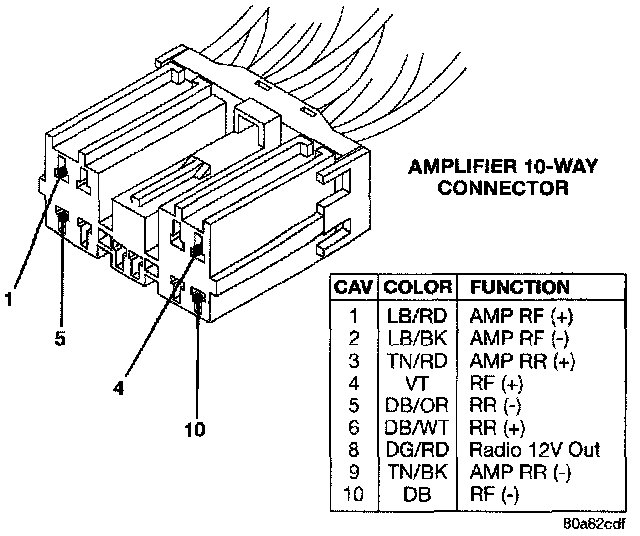 AMPLIFIER 10-WAY CONNECTOR

1

5

4

10

| CAV | COLOR | FUNCTION |
|---|---|---|
| 1 | LB/RD | AMP RF (+) |
| 2 | LB/BK | AMP RF (-) |
| 3 | TN/RD | AMP RR (+) |
| 4 | VT | RF (+) |
| 5 | DB/OR | RR (-) |
| 6 | DB/WT | RR (+) |
| 8 | DG/RD | Radio 12V Out |
| 9 | TN/BK | AMP RR (-) |
| 10 | DB | RF (-) |

80a82cdf