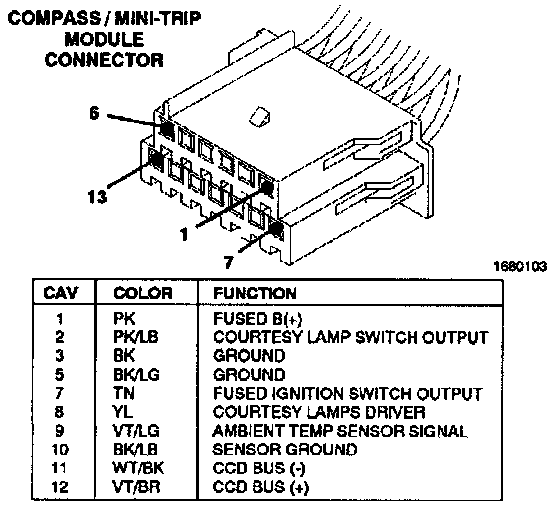 COMPASS / MINI-TRIP MODULE CONNECTOR

6
13
1
7

1680103

| CAV | COLOR | FUNCTION |
|---|---|---|
| 1 | PK | FUSED B(+) |
| 2 | PK/LB | COURTESY LAMP SWITCH OUTPUT |
| 3 | BK | GROUND |
| 5 | BK/LG | GROUND |
| 7 | TN | FUSED IGNITION SWITCH OUTPUT |
| 8 | YL | COURTESY LAMPS DRIVER |
| 9 | VT/LG | AMBIENT TEMP SENSOR SIGNAL |
| 10 | BK/LB | SENSOR GROUND |
| 11 | WT/BK | CCD BUS (-) |
| 12 | VT/BR | CCD BUS (+) |