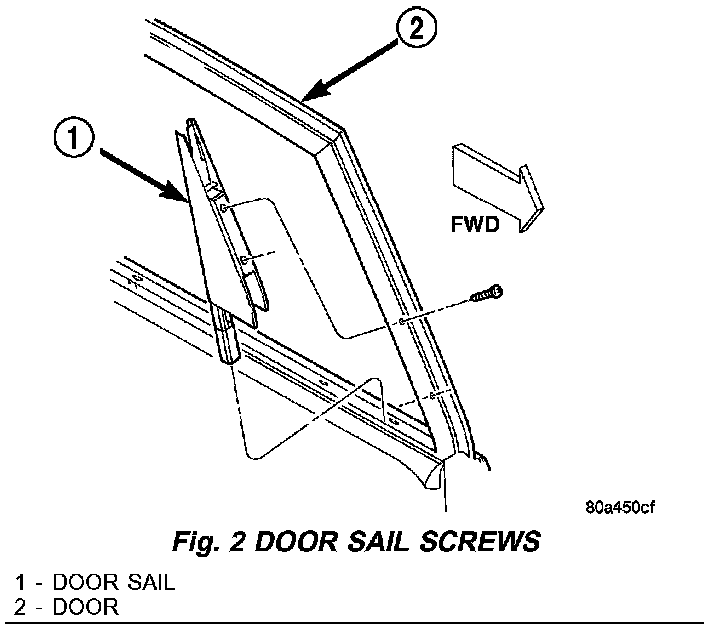 2

1

FWD

80a450cf

Fig. 2 DOOR SAIL SCREWS

1 - DOOR SAIL
2 - DOOR