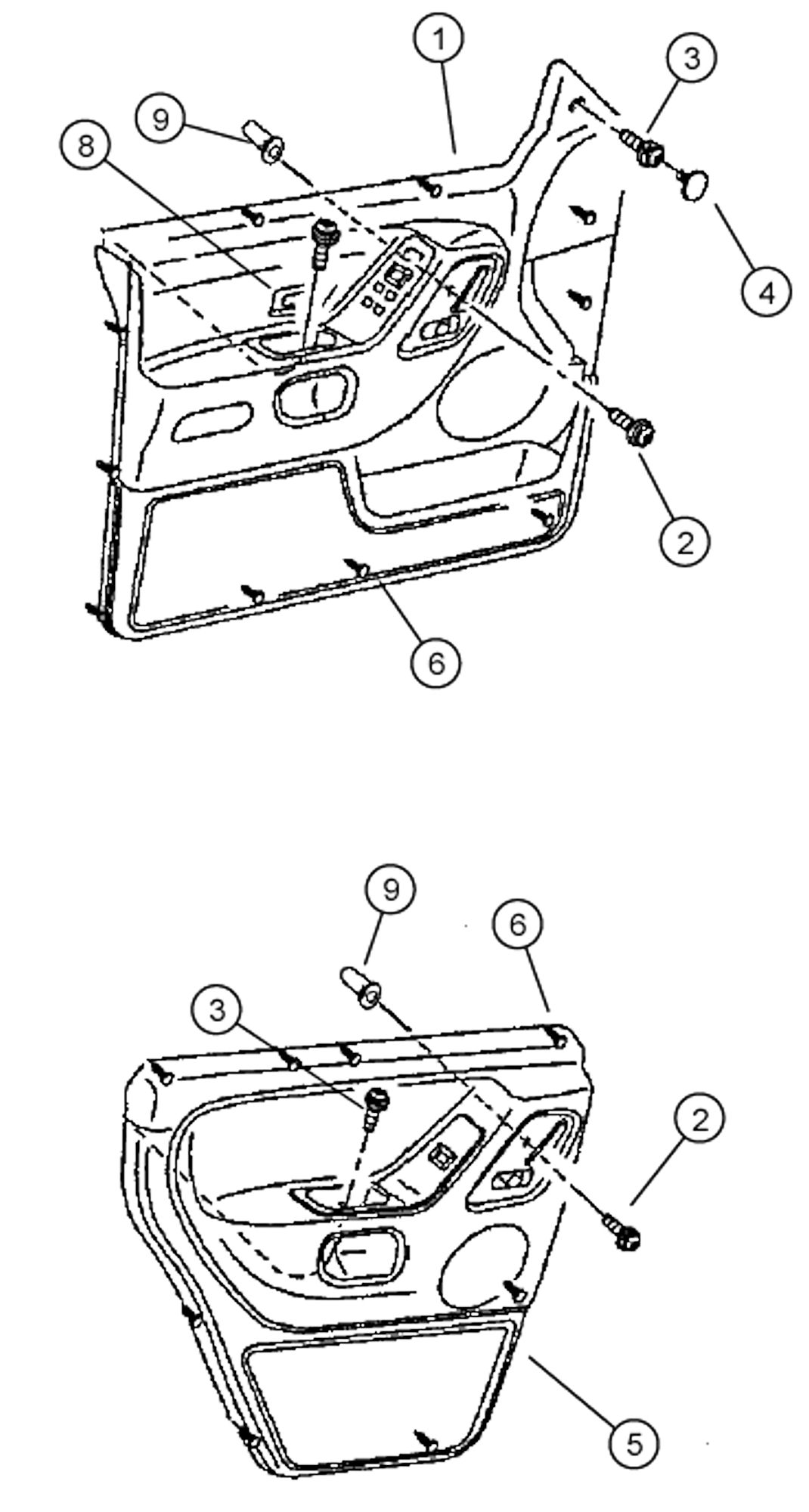 1
3
9
8
4
2
6
9
6
3
2
5