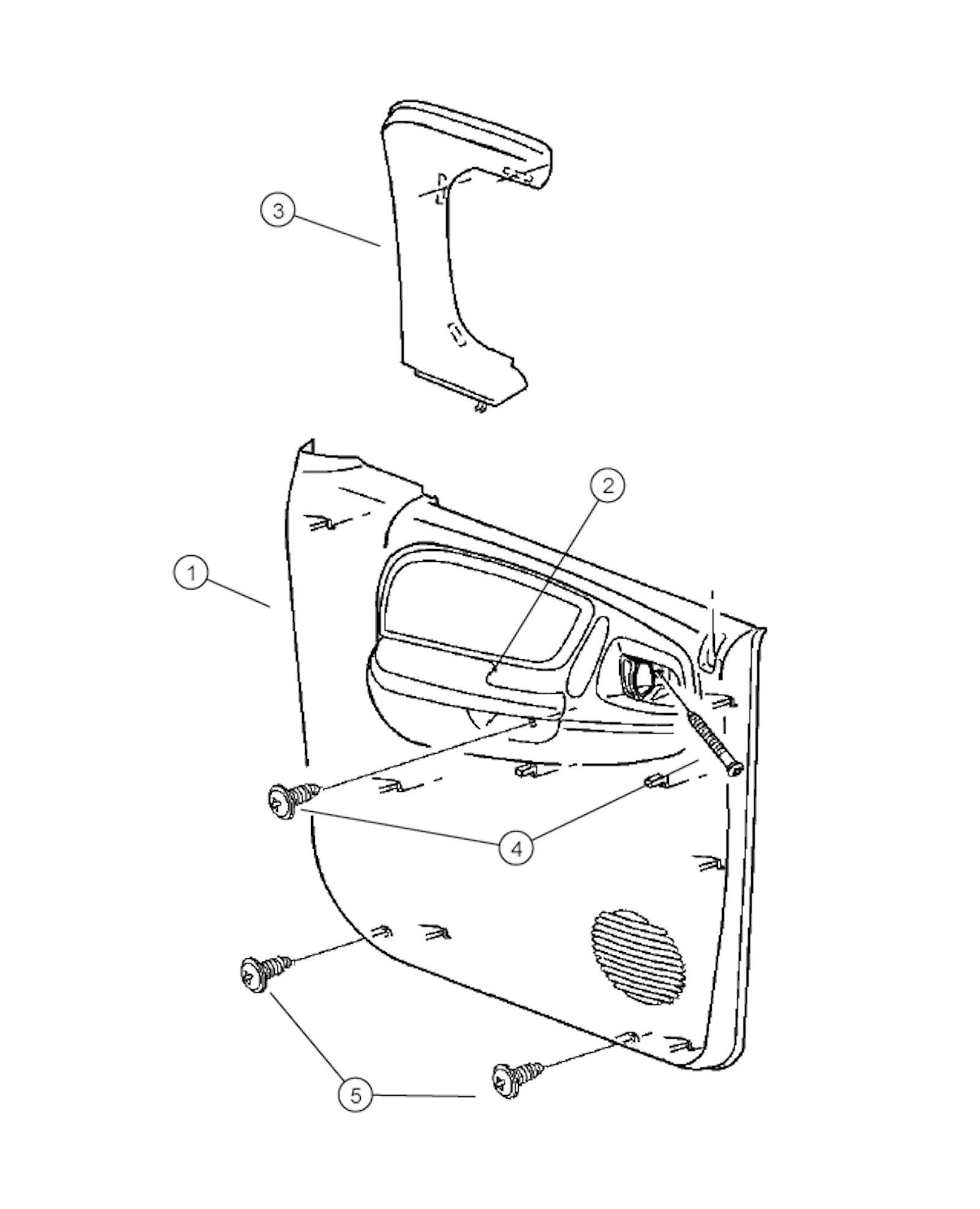 3

2

1

4

5