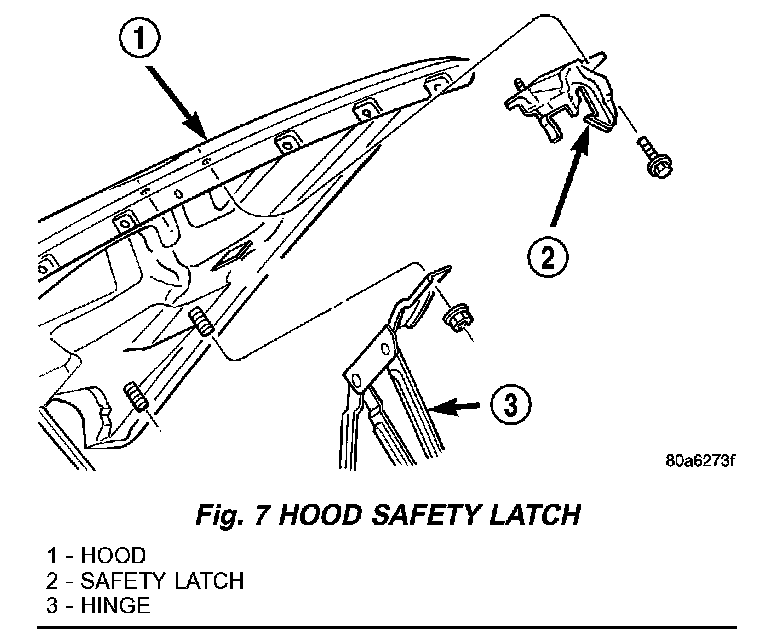 1

2

3

80a6273f

Fig. 7 HOOD SAFETY LATCH

1 - HOOD
2 - SAFETY LATCH
3 - HINGE