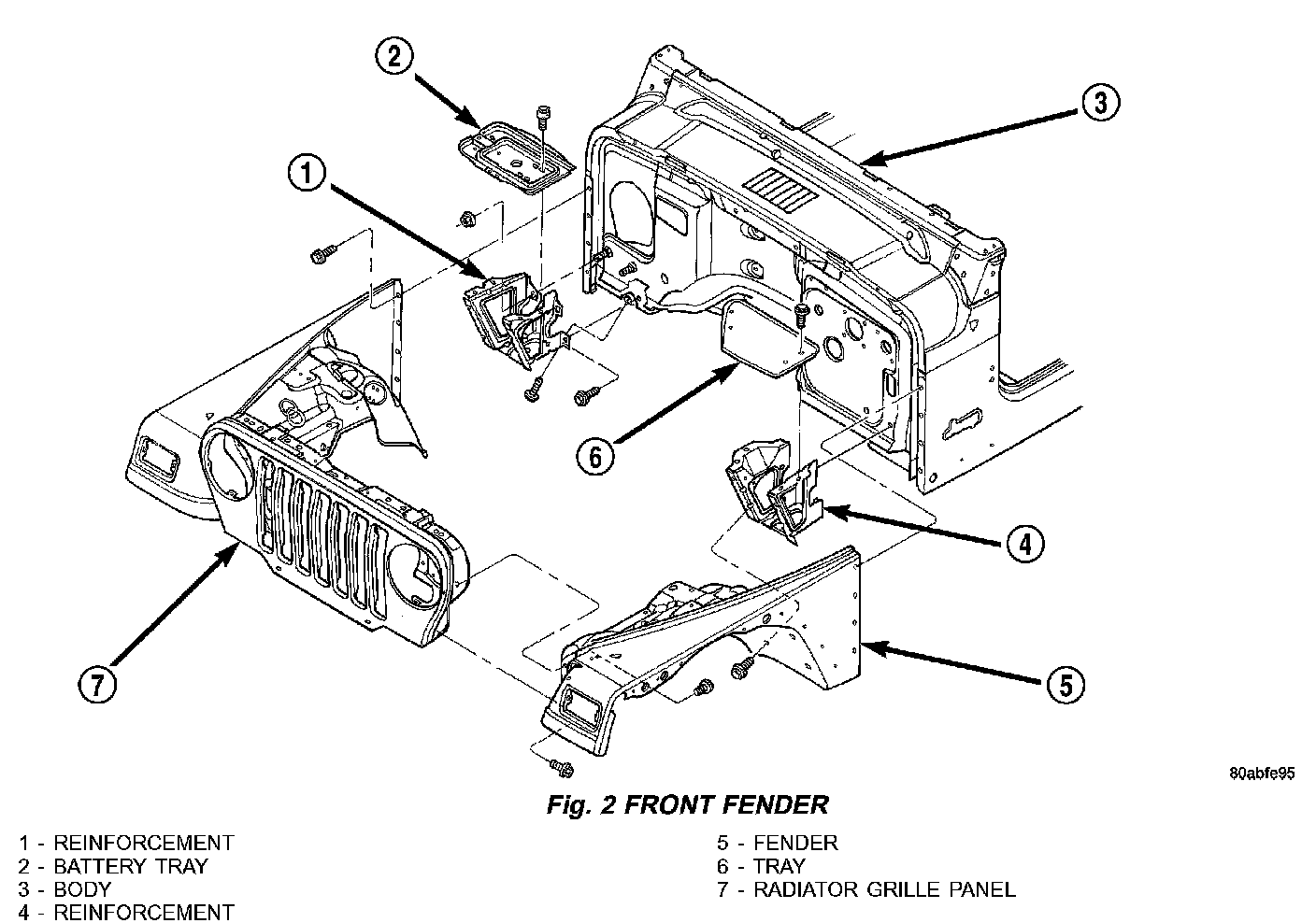 2

3

1

6

4

7

5

80abfe95

Fig. 2 FRONT FENDER

1 - REINFORCEMENT
2 - BATTERY TRAY
3 - BODY
4 - REINFORCEMENT

5 - FENDER
6 - TRAY
7 - RADIATOR GRILLE PANEL