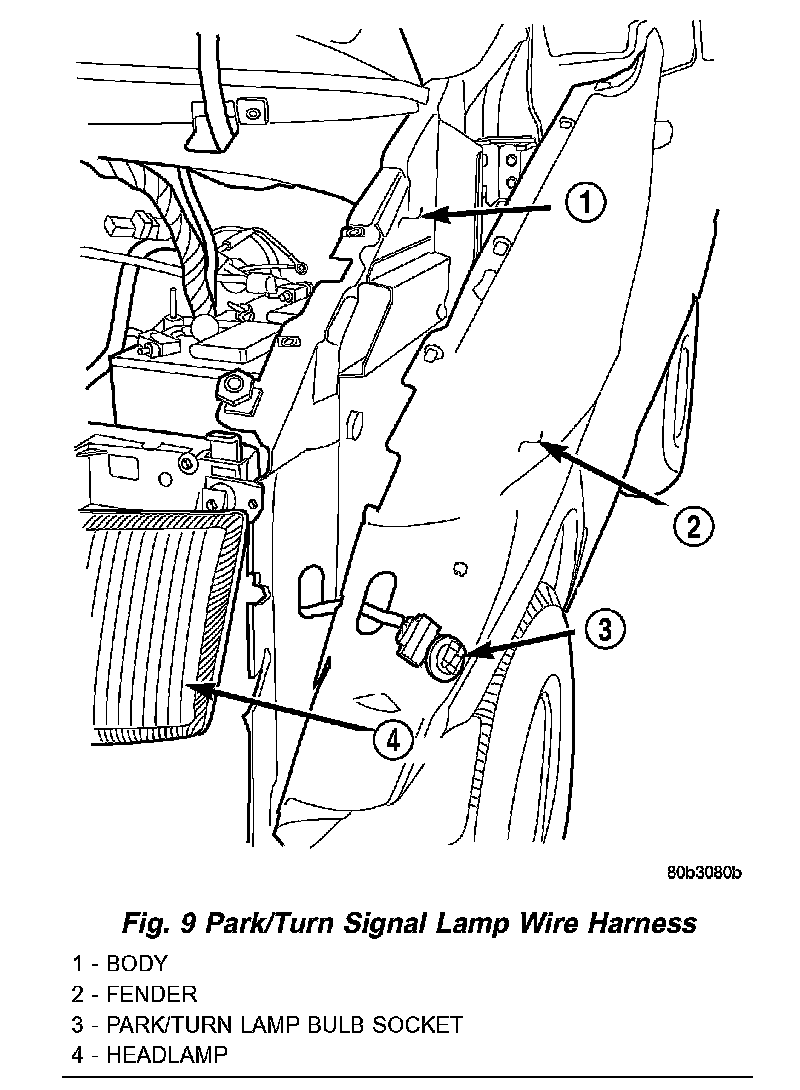 1

2

3

4

80b3080b

Fig. 9 Park/Turn Signal Lamp Wire Harness

1 - BODY
2 - FENDER
3 - PARK/TURN LAMP BULB SOCKET
4 - HEADLAMP