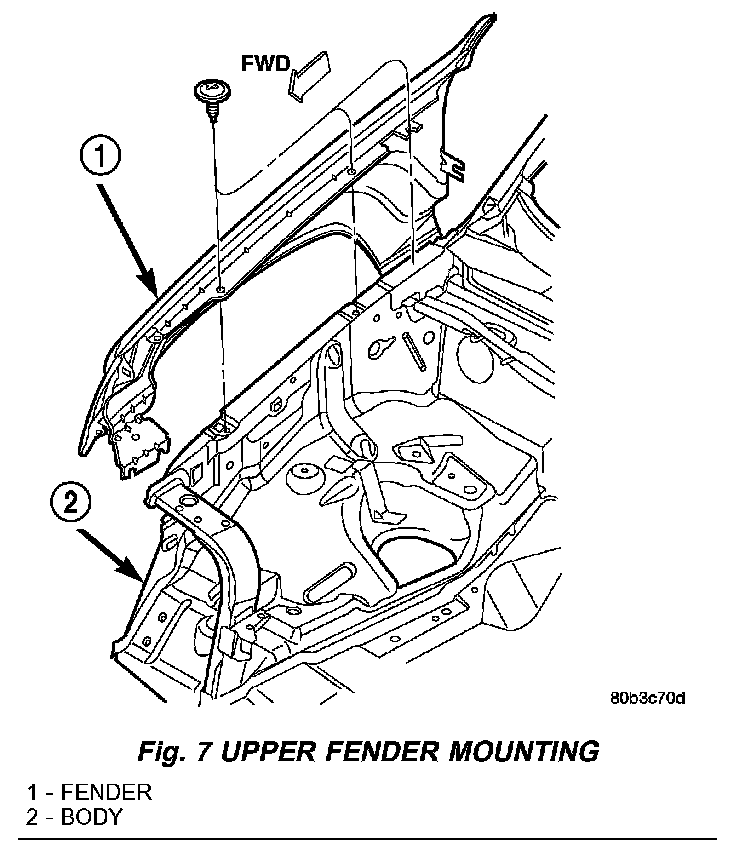 FWD

1

2

80b3c70d

Fig. 7 UPPER FENDER MOUNTING

1 - FENDER
2 - BODY