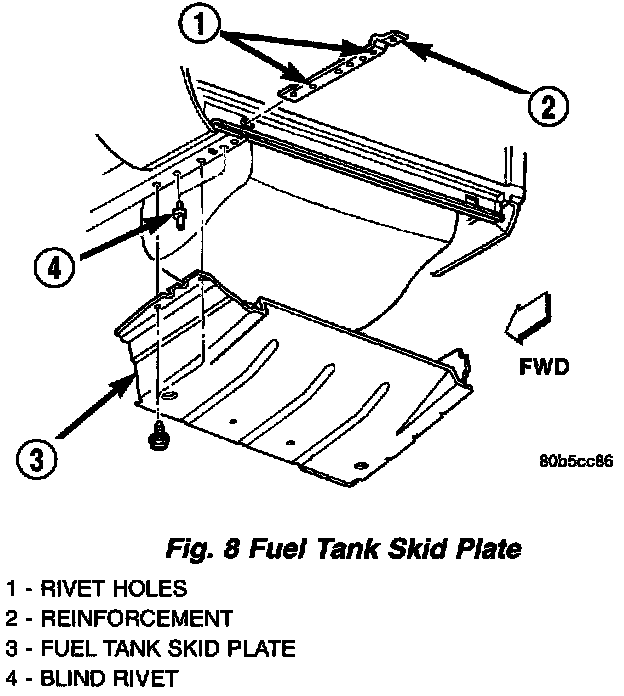 1

2

4

FWD

3

80b5cc86

Fig. 8 Fuel Tank Skid Plate

1 - RIVET HOLES
2 - REINFORCEMENT
3 - FUEL TANK SKID PLATE
4 - BLIND RIVET