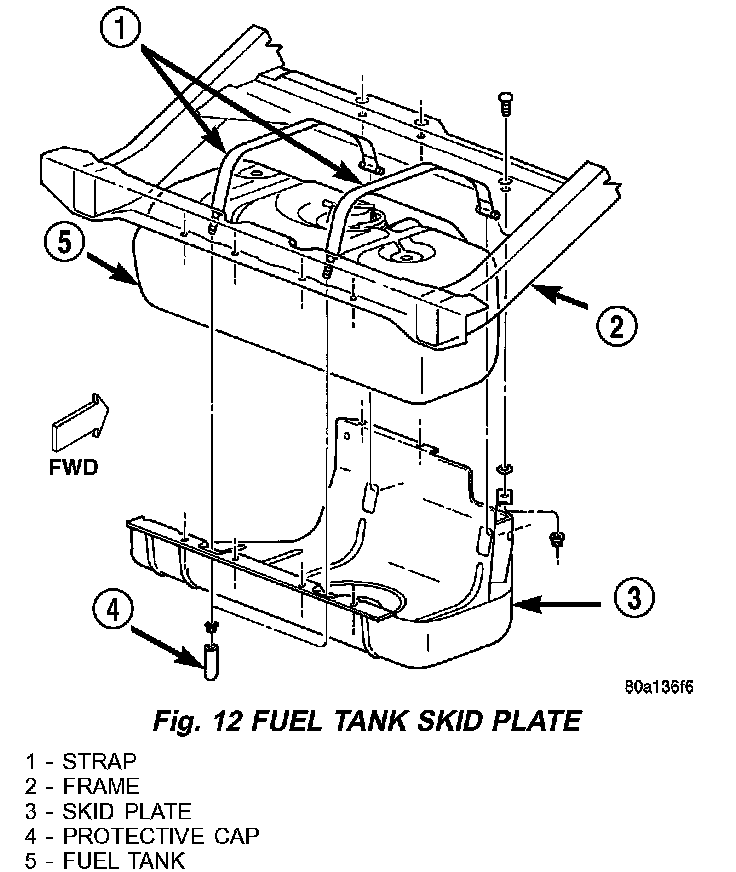 1
5
2
FWD
3
4
80a136f6
Fig. 12 FUEL TANK SKID PLATE
1 - STRAP
2 - FRAME
3 - SKID PLATE
4 - PROTECTIVE CAP
5 - FUEL TANK