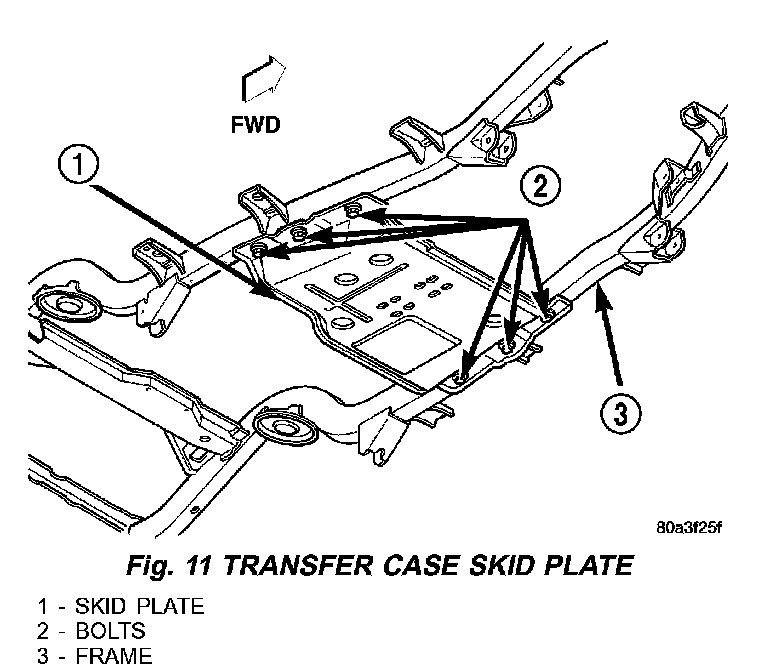 FWD

1

2

3

80a3f25f

Fig. 11 TRANSFER CASE SKID PLATE

1 - SKID PLATE
2 - BOLTS
3 - FRAME