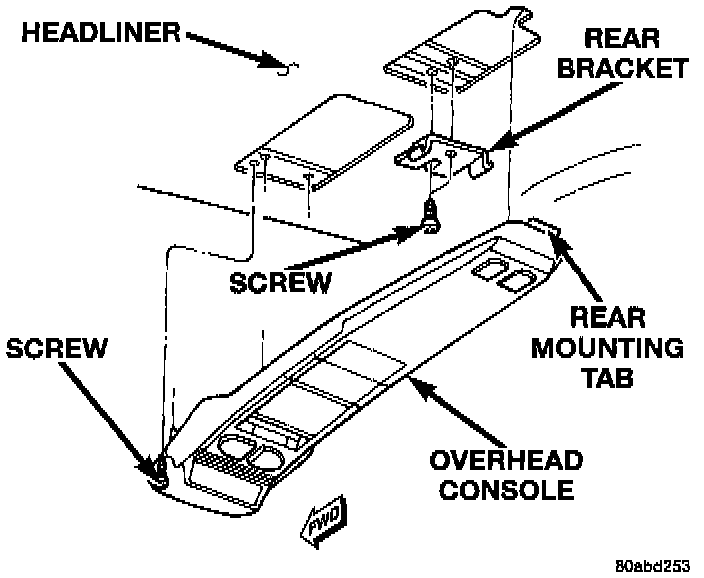 HEADLINER

REAR BRACKET

SCREW

SCREW

REAR MOUNTING TAB

OVERHEAD CONSOLE

FWD

80abd253