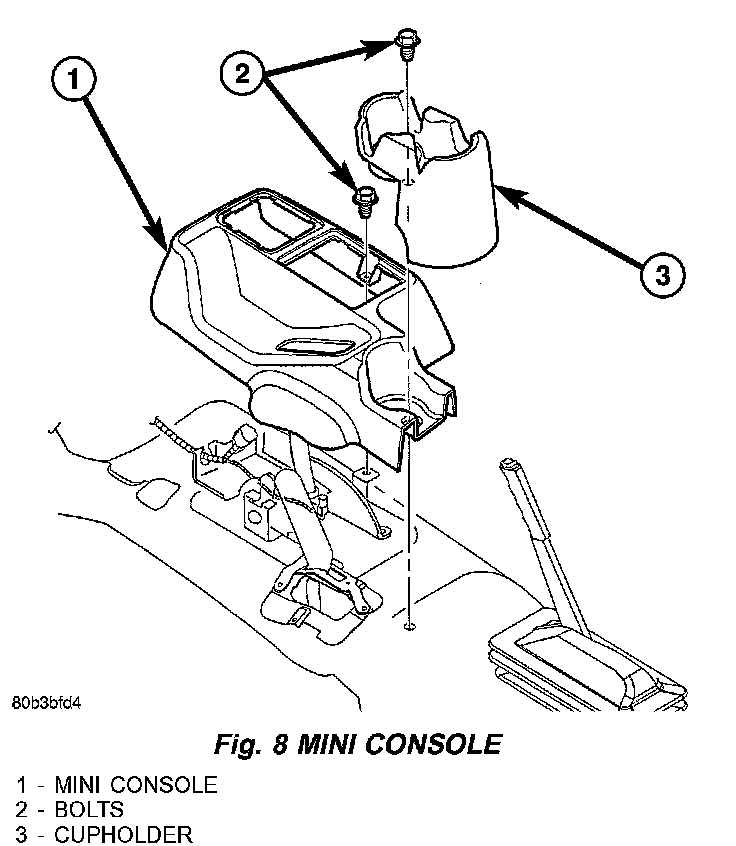 1

2

3

80b3bfd4

Fig. 8 MINI CONSOLE

1 - MINI CONSOLE
2 - BOLTS
3 - CUPHOLDER