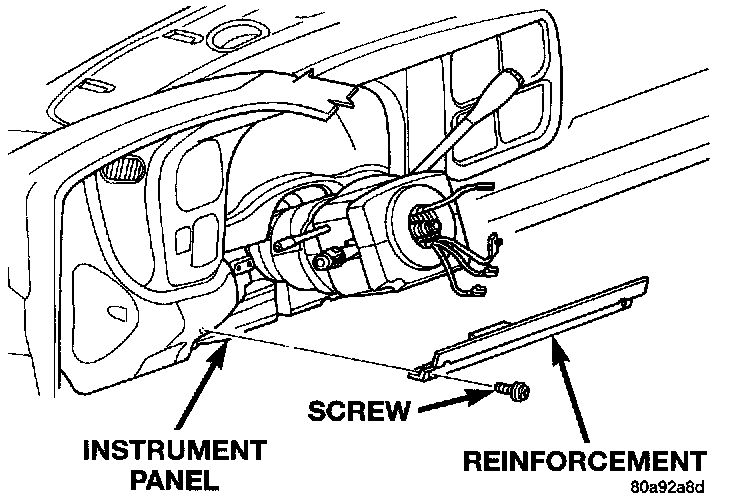 SCREW

INSTRUMENT PANEL

REINFORCEMENT

80a92a8d