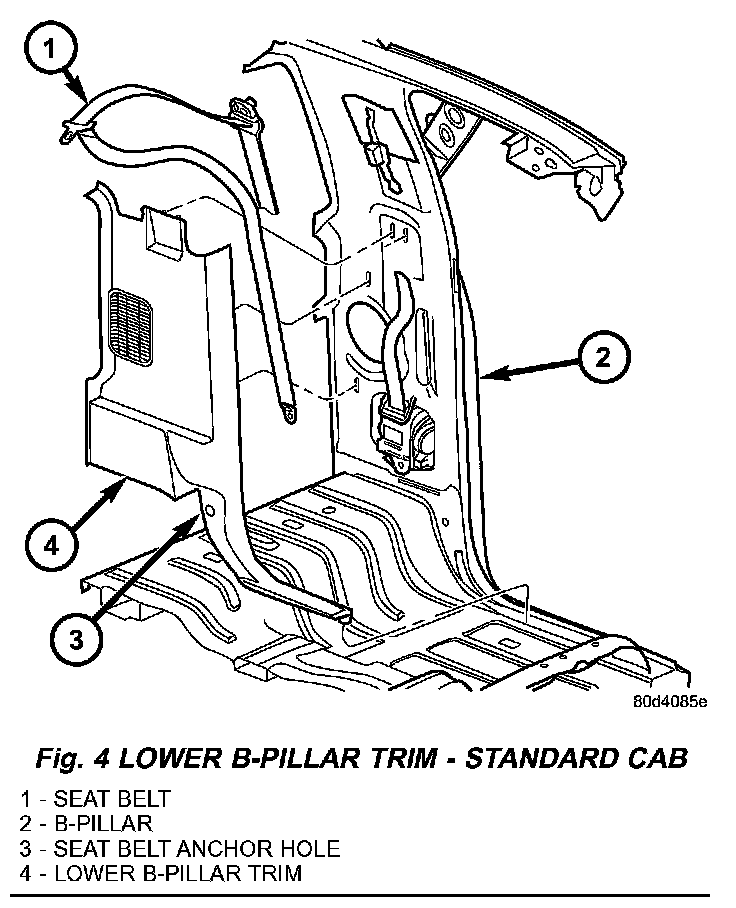 1
2
4
3
80d4085e

Fig. 4 LOWER B-PILLAR TRIM - STANDARD CAB

1 - SEAT BELT
2 - B-PILLAR
3 - SEAT BELT ANCHOR HOLE
4 - LOWER B-PILLAR TRIM