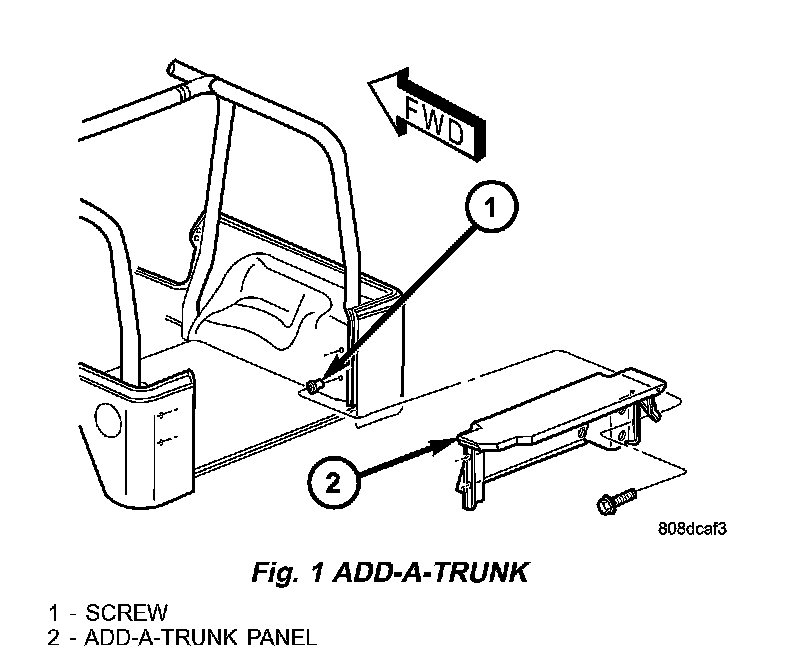 FWD

1

2

808dcaf3

Fig. 1 ADD-A-TRUNK

1 - SCREW
2 - ADD-A-TRUNK PANEL