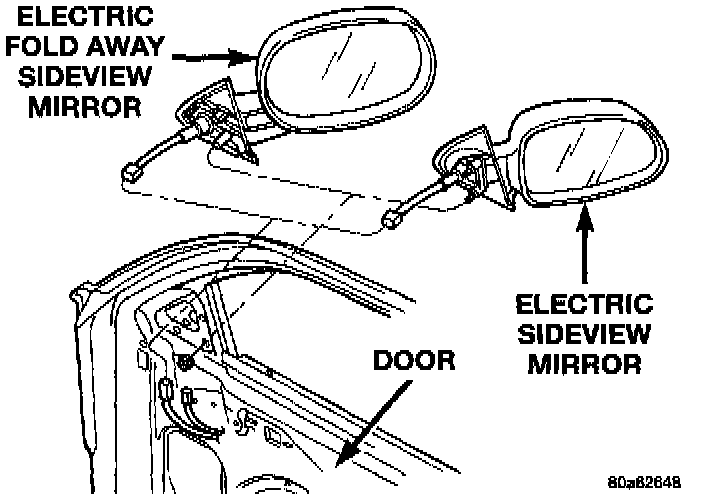 ELECTRIC FOLD AWAY SIDEVIEW MIRROR

ELECTRIC SIDEVIEW MIRROR

DOOR

80a82648