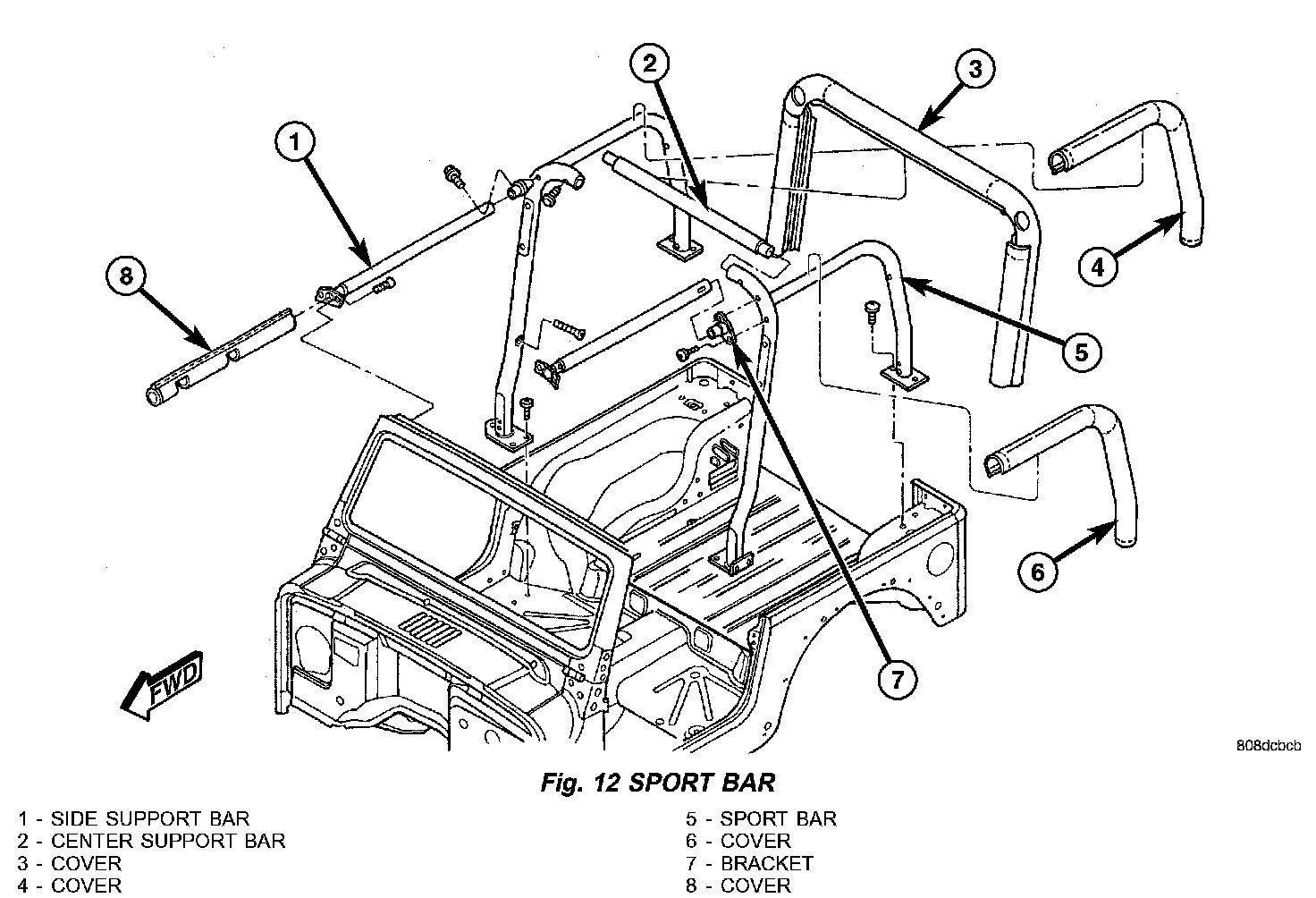 1
2
3
4
5
6
7
8
FWD
808dcbcb

Fig. 12 SPORT BAR

1 - SIDE SUPPORT BAR
2 - CENTER SUPPORT BAR
3 - COVER
4 - COVER

5 - SPORT BAR
6 - COVER
7 - BRACKET
8 - COVER