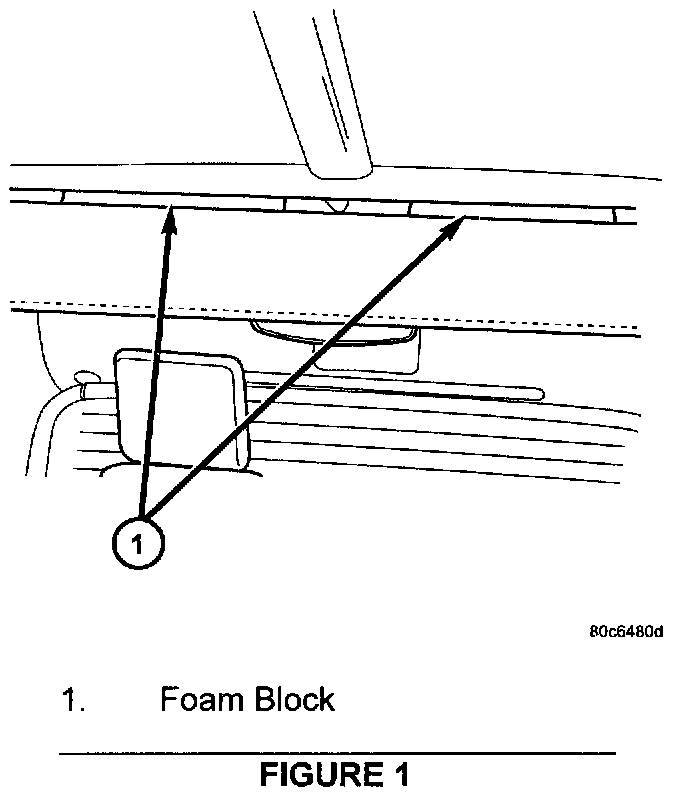 1

80c6480d

1. Foam Block

FIGURE 1