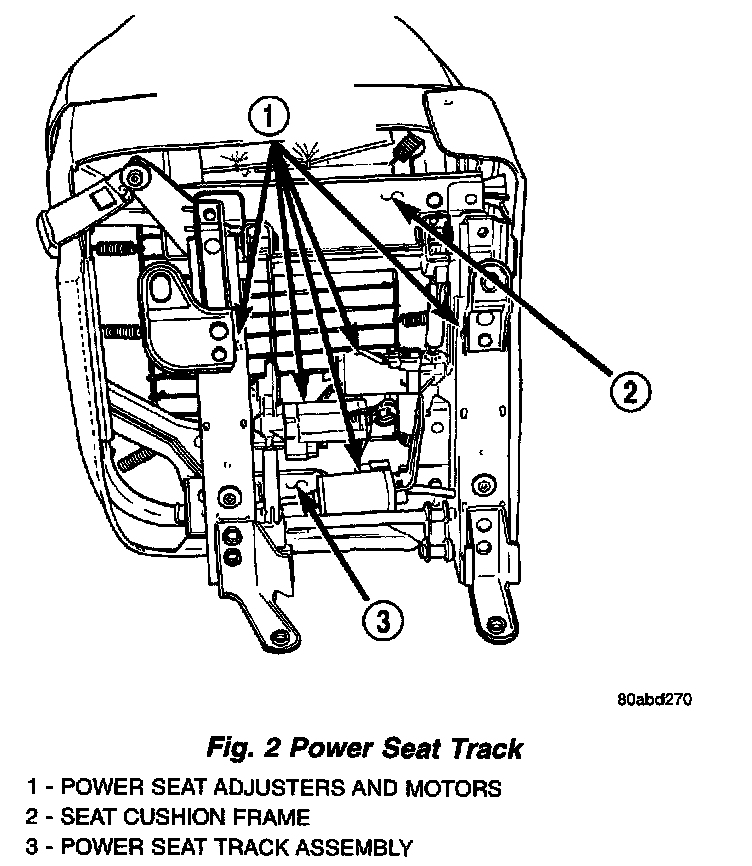 1

2

3

80abd270

Fig. 2 Power Seat Track

1 - POWER SEAT ADJUSTERS AND MOTORS
2 - SEAT CUSHION FRAME
3 - POWER SEAT TRACK ASSEMBLY