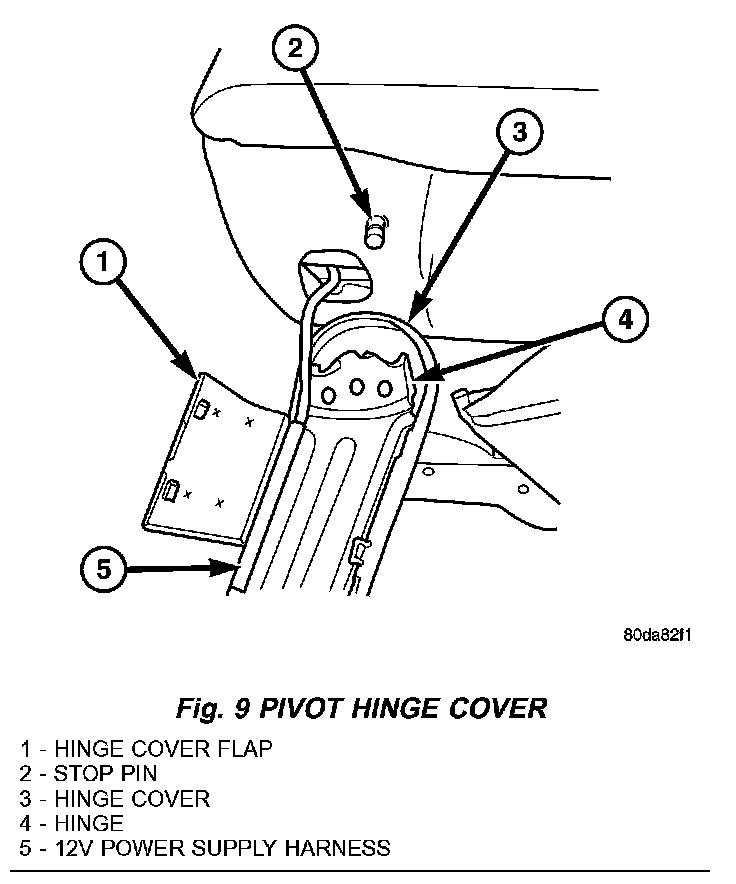 2
3
1
4
5

80da82f1

Fig. 9 PIVOT HINGE COVER

1 - HINGE COVER FLAP
2 - STOP PIN
3 - HINGE COVER
4 - HINGE
5 - 12V POWER SUPPLY HARNESS