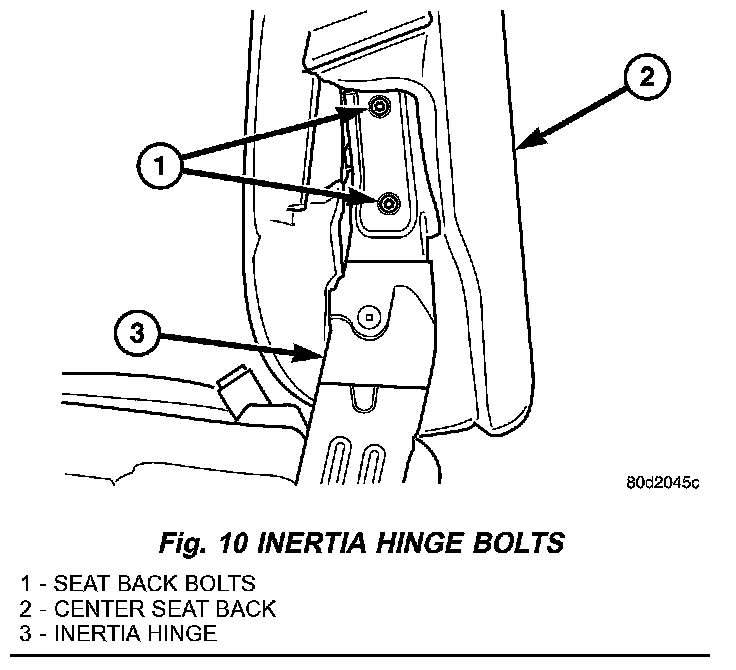 2

1

3

80d2045c

Fig. 10 INERTIA HINGE BOLTS

1 - SEAT BACK BOLTS
2 - CENTER SEAT BACK
3 - INERTIA HINGE