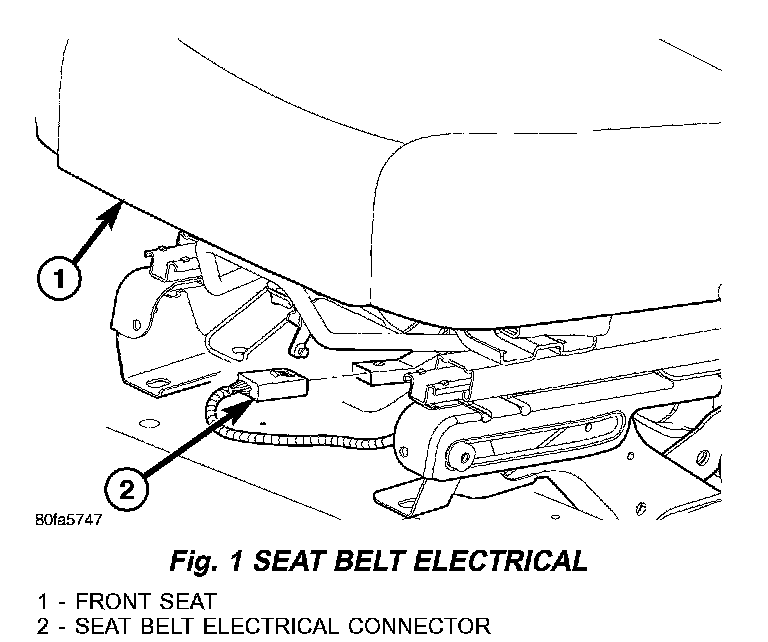 1

2

80fa5747

Fig. 1 SEAT BELT ELECTRICAL

1 - FRONT SEAT
2 - SEAT BELT ELECTRICAL CONNECTOR