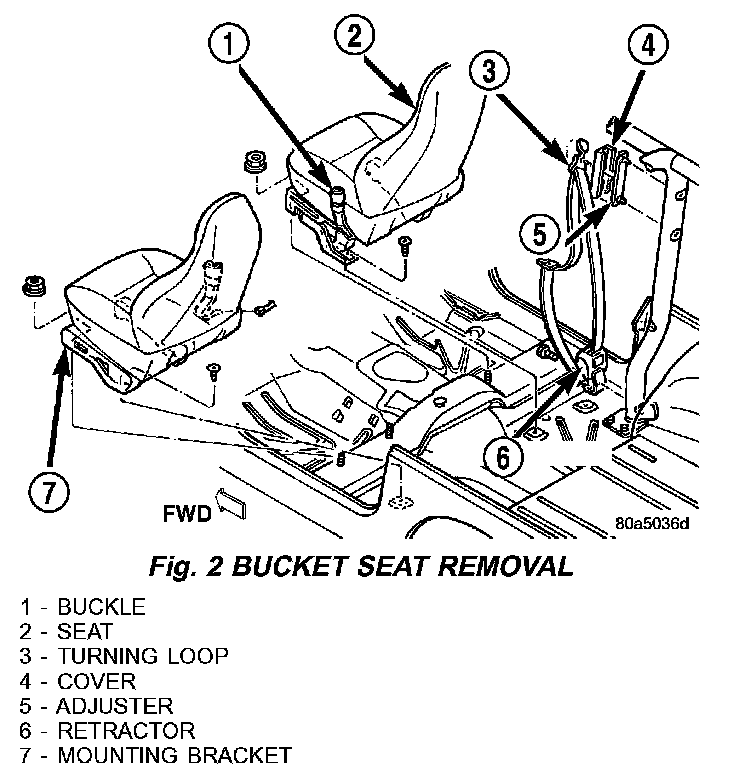 1
2
3
4
5
6
7
FWD
80a5036d

Fig. 2 BUCKET SEAT REMOVAL

1 - BUCKLE
2 - SEAT
3 - TURNING LOOP
4 - COVER
5 - ADJUSTER
6 - RETRACTOR
7 - MOUNTING BRACKET