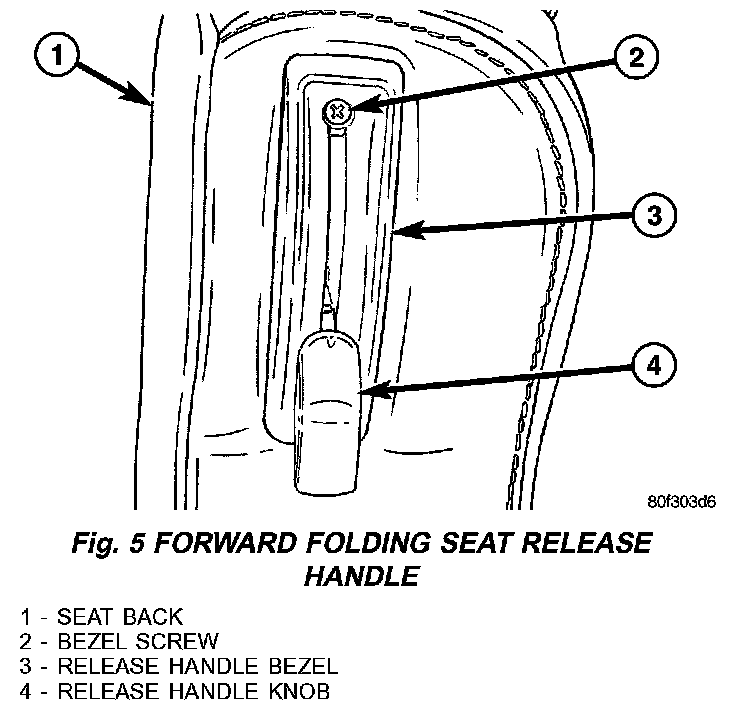 1
2
3
4
80f303d6

Fig. 5 FORWARD FOLDING SEAT RELEASE HANDLE

1 - SEAT BACK
2 - BEZEL SCREW
3 - RELEASE HANDLE BEZEL
4 - RELEASE HANDLE KNOB