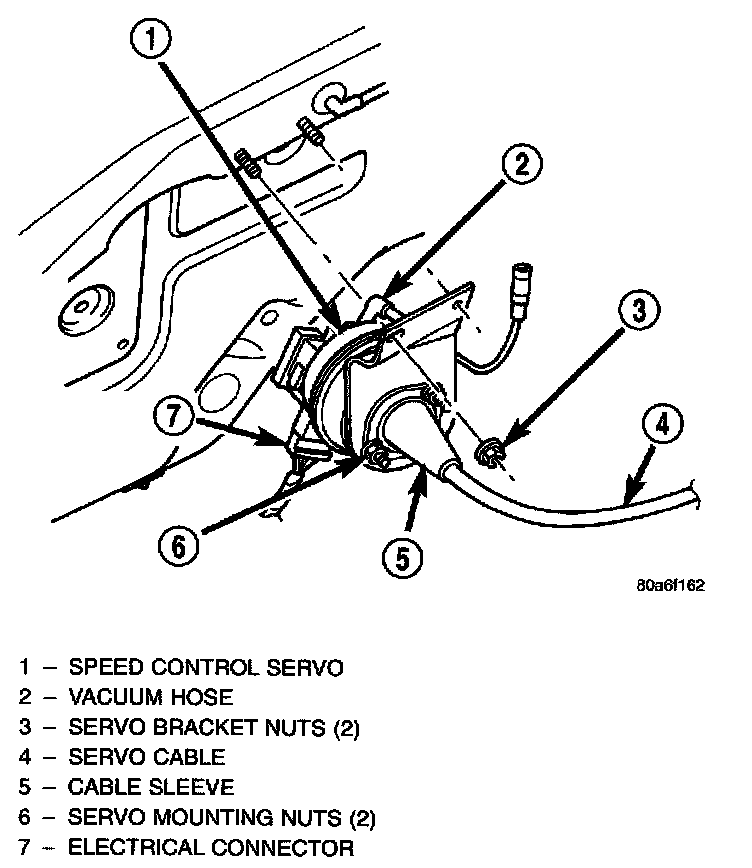 1
2
3
4
7
6
5

80a6f162

1 – SPEED CONTROL SERVO
2 – VACUUM HOSE
3 – SERVO BRACKET NUTS (2)
4 – SERVO CABLE
5 – CABLE SLEEVE
6 – SERVO MOUNTING NUTS (2)
7 – ELECTRICAL CONNECTOR